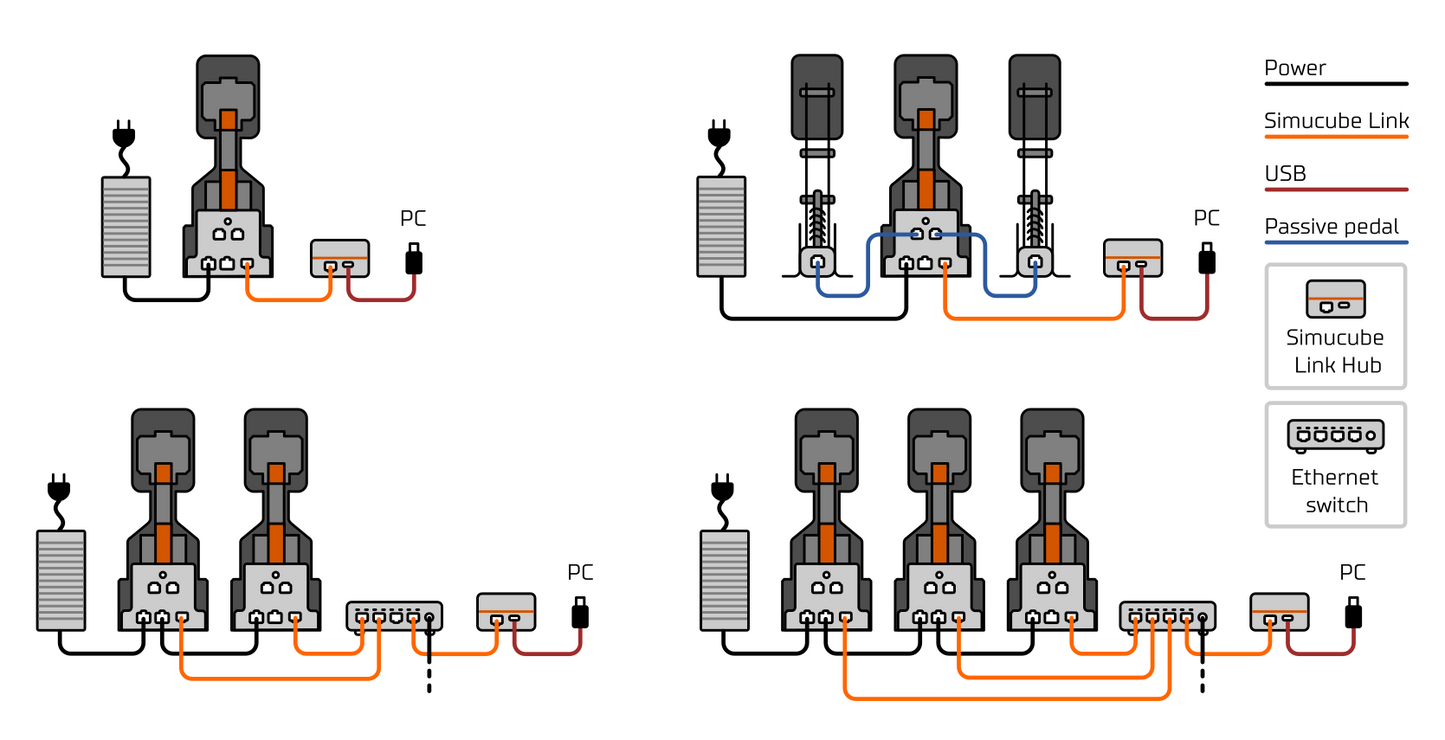 PC

PC

Power

Simucube Link

USB

Passive pedal

Simucube Link Hub

Ethernet switch

PC

PC