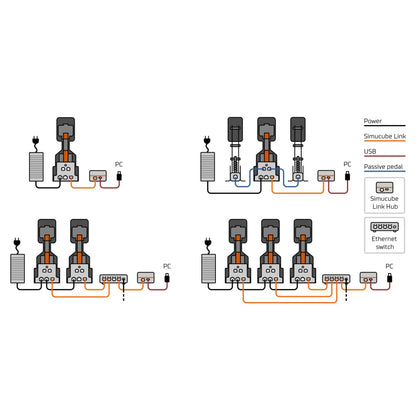 PC

PC

Power

Simucube Link

USB

Passive pedal

Simucube Link Hub

Ethernet switch

PC

PC