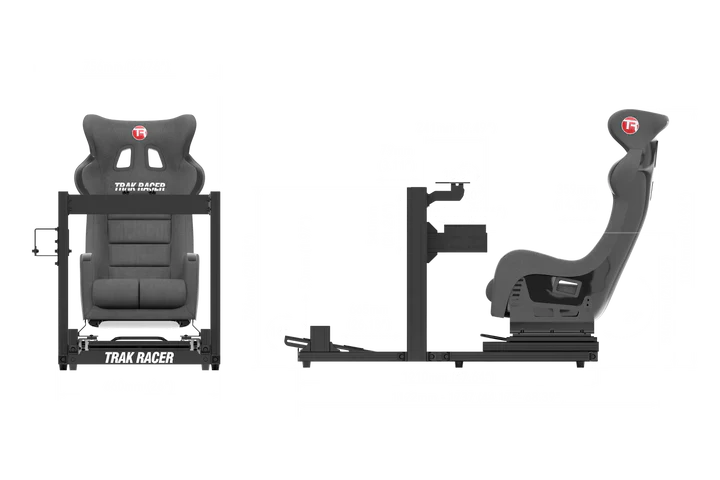 TR
TRAK RACER
TRAK RACER
TR